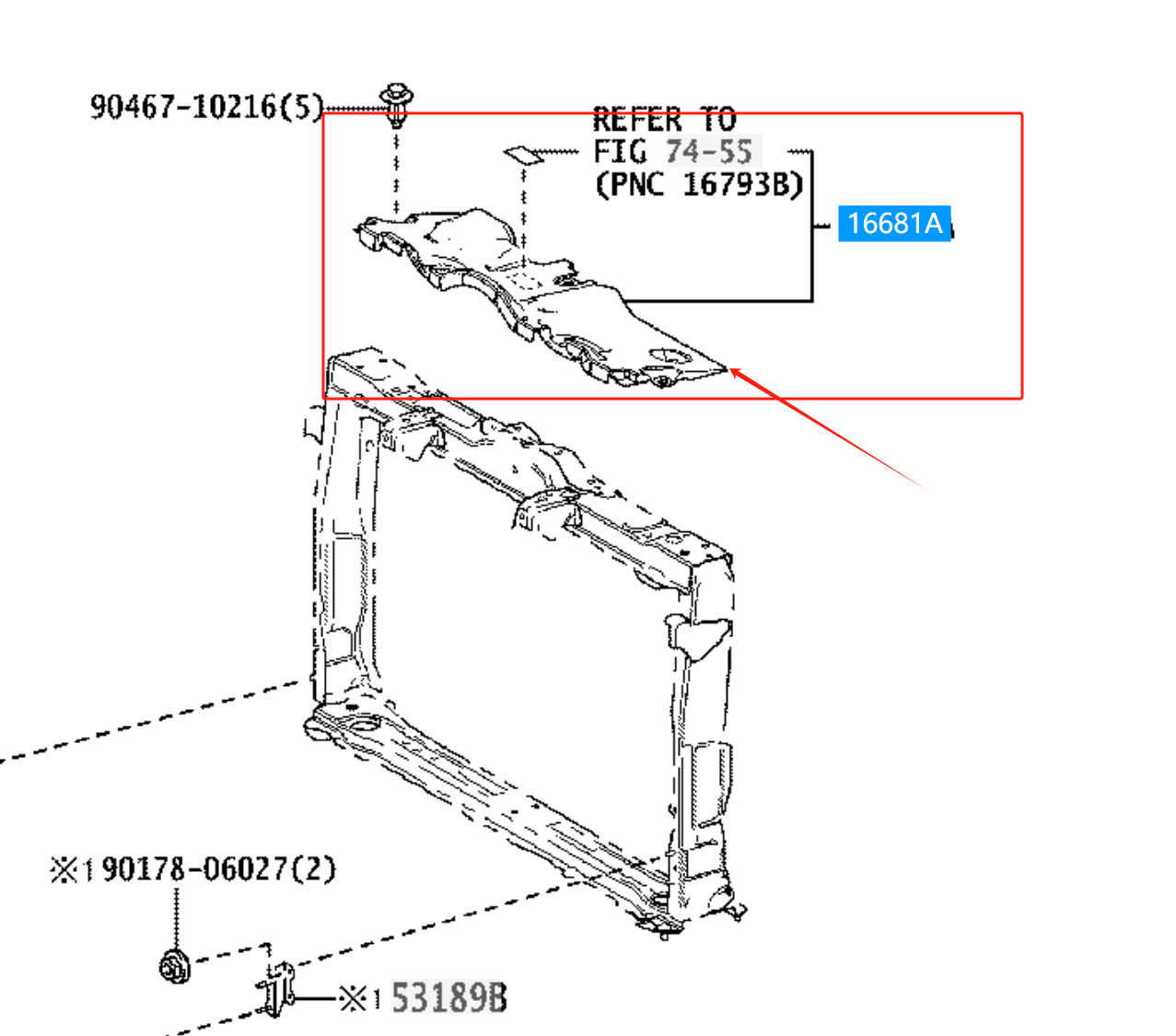 90467-10216(5)

REFER TO
FIG 74-55
(PNC 16793B)

16681A

※1 90178-06027(2)

※1 53189B