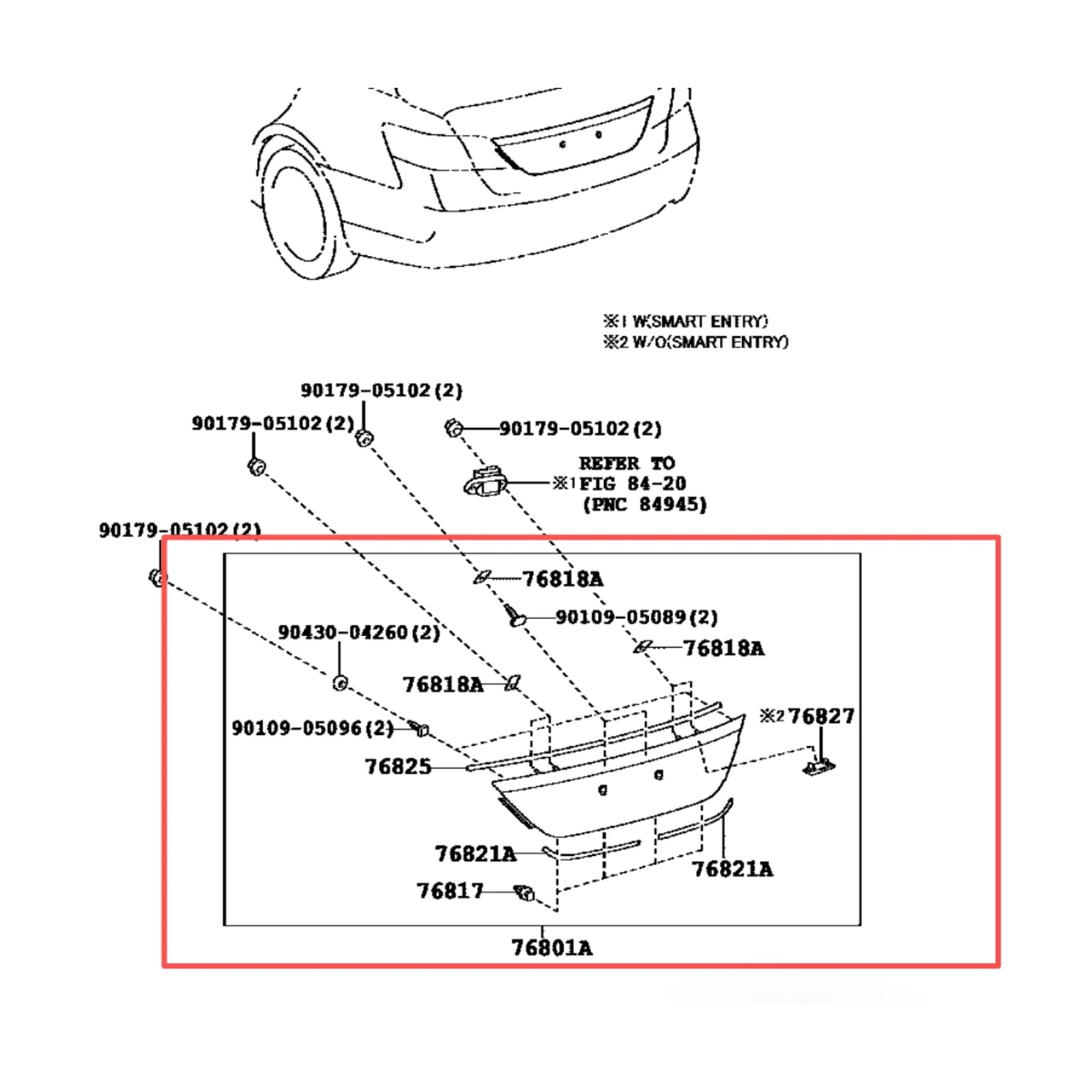 ※1 W(SMART ENTRY)
※2 W/O(SMART ENTRY)

90179-05102(2)

90179-05102(2)

90179-05102(2)

REFER TO
※1 FIG 84-20
(PNC 84945)

90179-05102(2)

76818A

90109-05089(2)

90430-04260(2)

76818A

76818A

※2 76827

90109-05096(2)

76825

76821A

76821A

76817

76801A