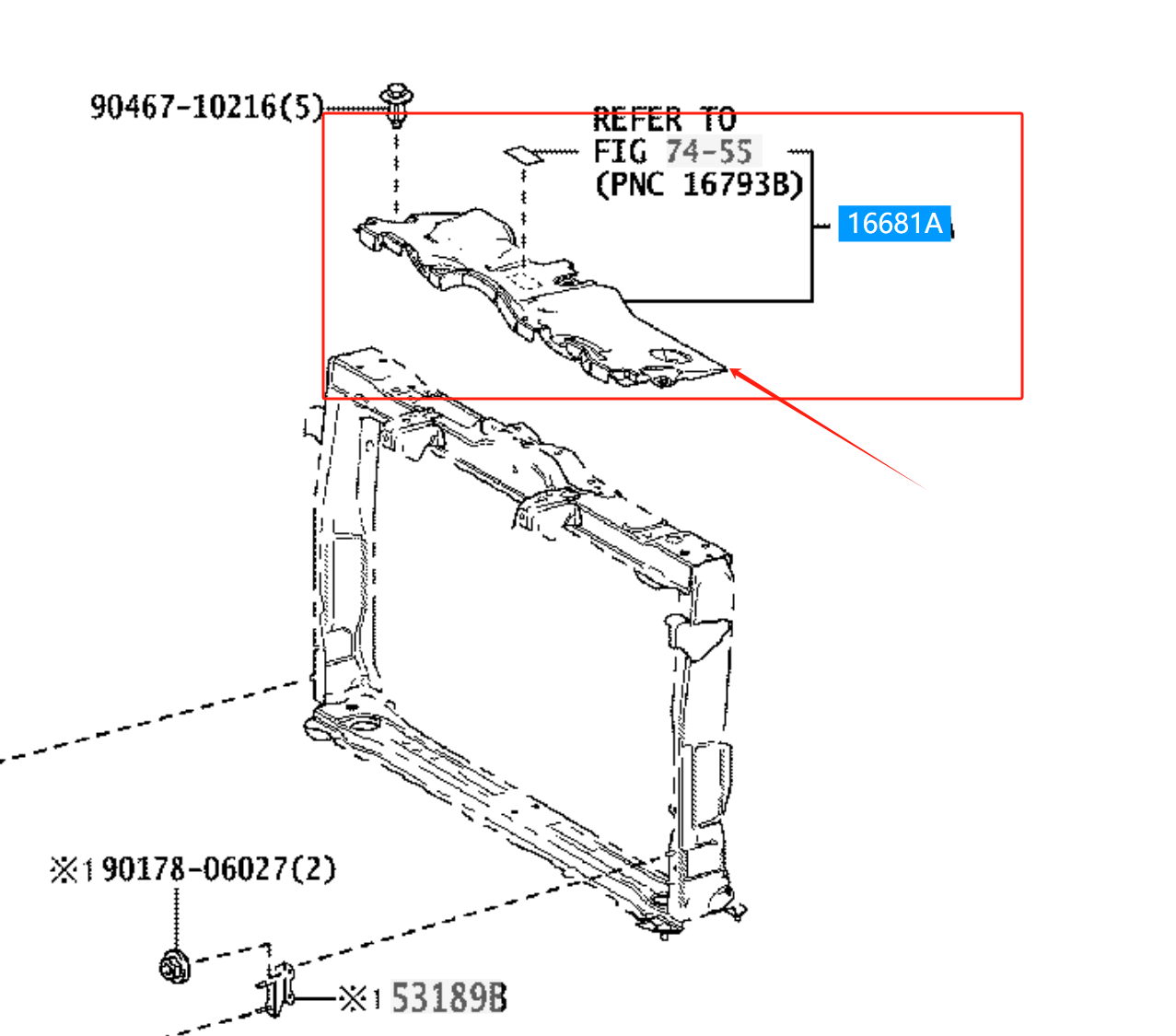 90467-10216(5)

REFER TO
FIG 74-55
(PNC 16793B)

16681A

※1 90178-06027(2)

※1 53189B